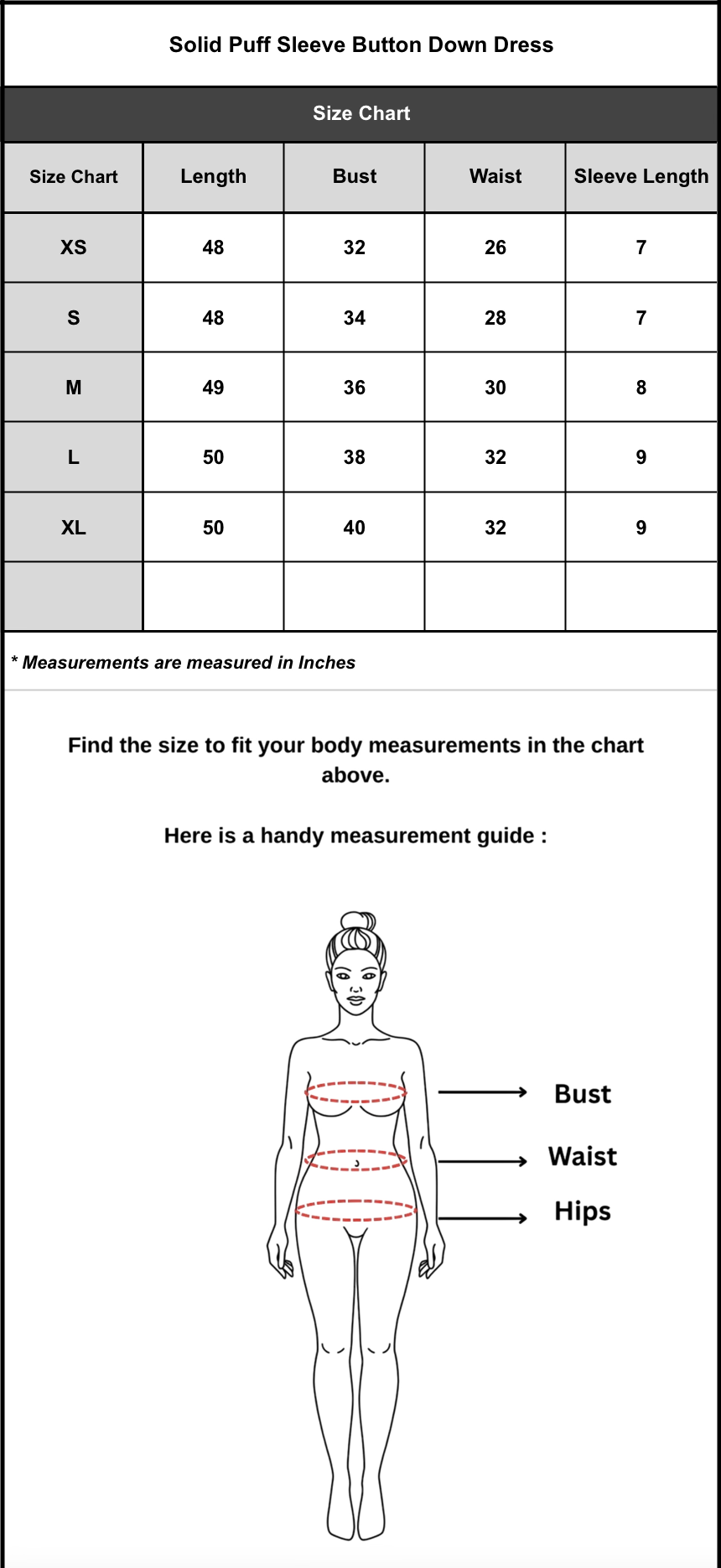 Solid Puff Sleeve Button Down Dress

Size Chart

| Size Chart | Length | Bust | Waist | Sleeve Length |
|---|---|---|---|---|
| XS | 48 | 32 | 26 | 7 |
| S | 48 | 34 | 28 | 7 |
| M | 49 | 36 | 30 | 8 |
| L | 50 | 38 | 32 | 9 |
| XL | 50 | 40 | 32 | 9 |
| | | | | |

* Measurements are measured in Inches

Find the size to fit your body measurements in the chart above.

Here is a handy measurement guide :

Bust

Waist

Hips