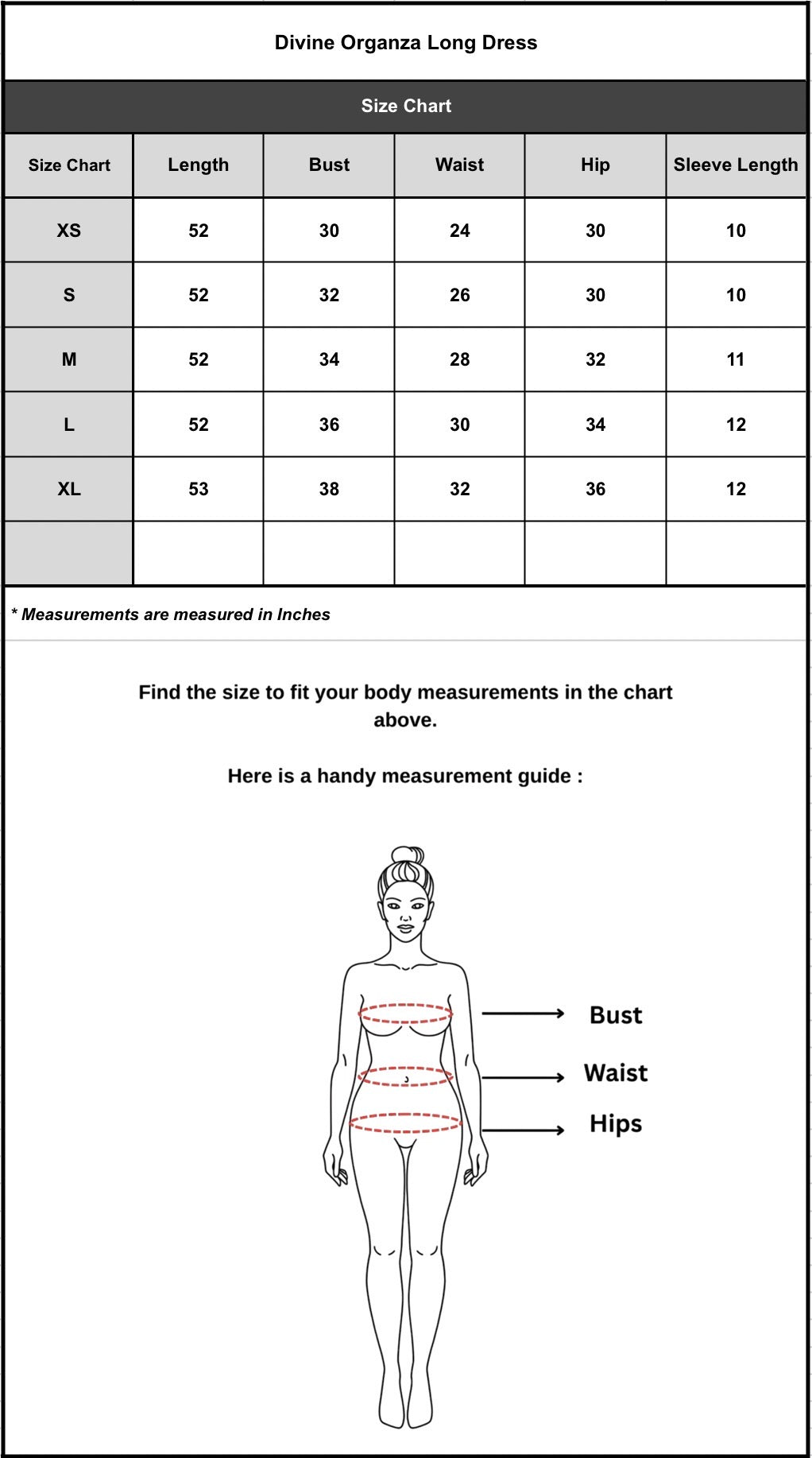 Divine Organza Long Dress

Size Chart

| Size Chart | Length | Bust | Waist | Hip | Sleeve Length |
|---|---|---|---|---|---|
| XS | 52 | 30 | 24 | 30 | 10 |
| S | 52 | 32 | 26 | 30 | 10 |
| M | 52 | 34 | 28 | 32 | 11 |
| L | 52 | 36 | 30 | 34 | 12 |
| XL | 53 | 38 | 32 | 36 | 12 |
| | | | | | |

* Measurements are measured in Inches

Find the size to fit your body measurements in the chart above.

Here is a handy measurement guide :

Bust

Waist

Hips